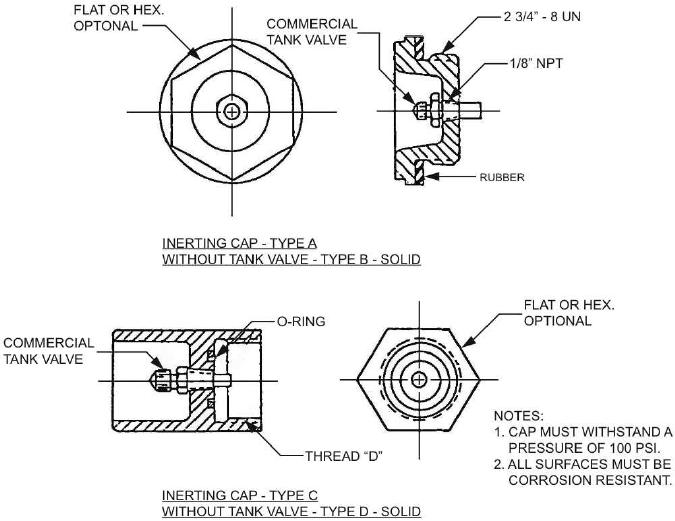 FLAT OR HEX. OPTONAL

COMMERCIAL TANK VALVE

2 3/4" - 8 UN

1/8" NPT

RUBBER

INERTING CAP - TYPE A
WITHOUT TANK VALVE - TYPE B - SOLID

COMMERCIAL TANK VALVE

O-RING

THREAD "D"

FLAT OR HEX. OPTIONAL

NOTES:
1. CAP MUST WITHSTAND A PRESSURE OF 100 PSI.
2. ALL SURFACES MUST BE CORROSION RESISTANT.

INERTING CAP - TYPE C
WITHOUT TANK VALVE - TYPE D - SOLID